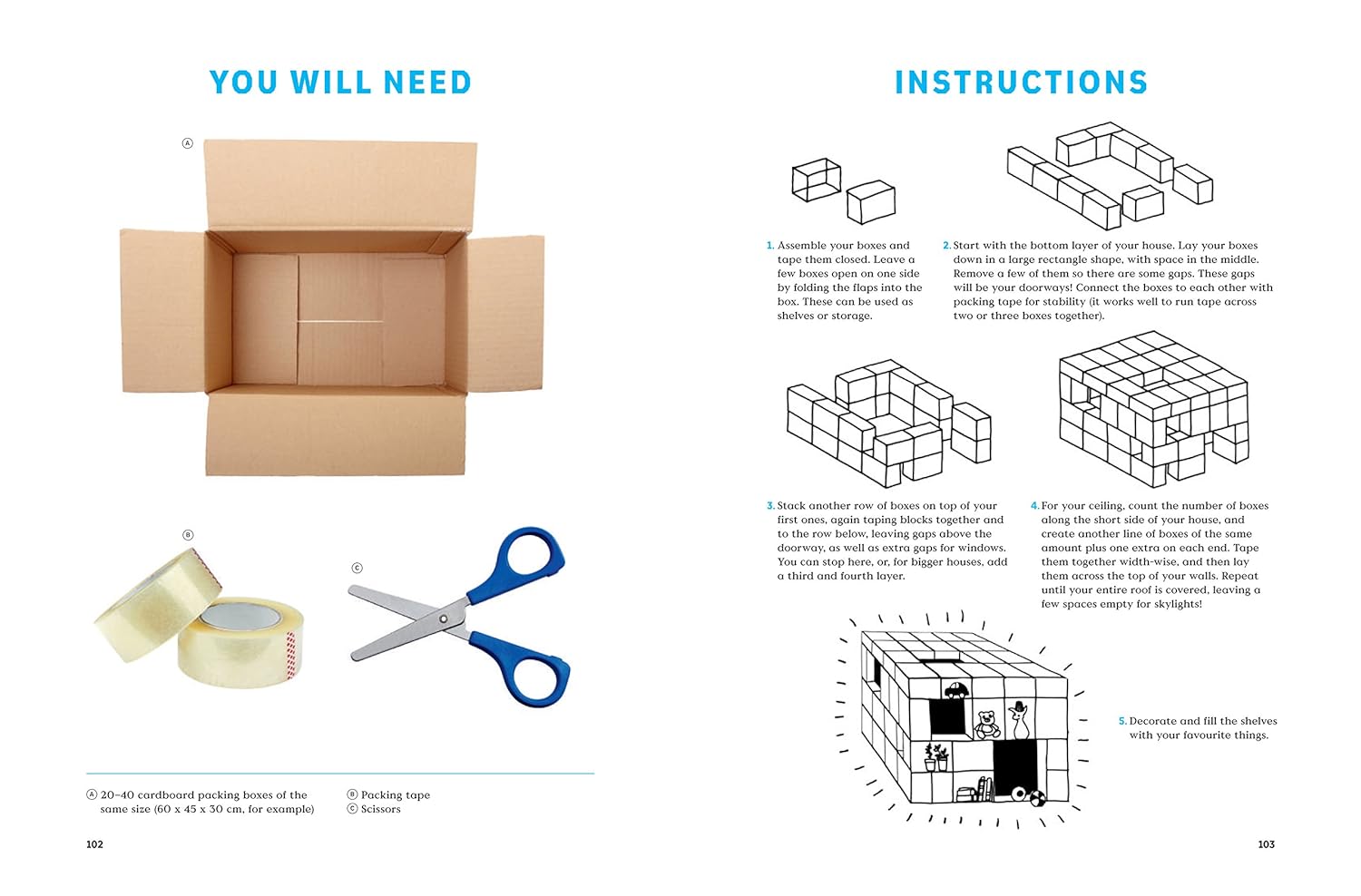 YOU WILL NEED

Ⓐ

Ⓑ

Ⓒ

Ⓐ 20–40 cardboard packing boxes of the same size (60 x 45 x 30 cm, for example)

Ⓑ Packing tape
Ⓒ Scissors

102

INSTRUCTIONS

1. Assemble your boxes and tape them closed. Leave a few boxes open on one side by folding the flaps into the box. These can be used as shelves or storage.

2. Start with the bottom layer of your house. Lay your boxes down in a large rectangle shape, with space in the middle. Remove a few of them so there are some gaps. These gaps will be your doorways! Connect the boxes to each other with packing tape for stability (it works well to run tape across two or three boxes together).

3. Stack another row of boxes on top of your first ones, again taping blocks together and to the row below, leaving gaps above the doorway, as well as extra gaps for windows. You can stop here, or, for bigger houses, add a third and fourth layer.

4. For your ceiling, count the number of boxes along the short side of your house, and create another line of boxes of the same amount plus one extra on each end. Tape them together width-wise, and then lay them across the top of your walls. Repeat until your entire roof is covered, leaving a few spaces empty for skylights!

5. Decorate and fill the shelves with your favourite things.

103